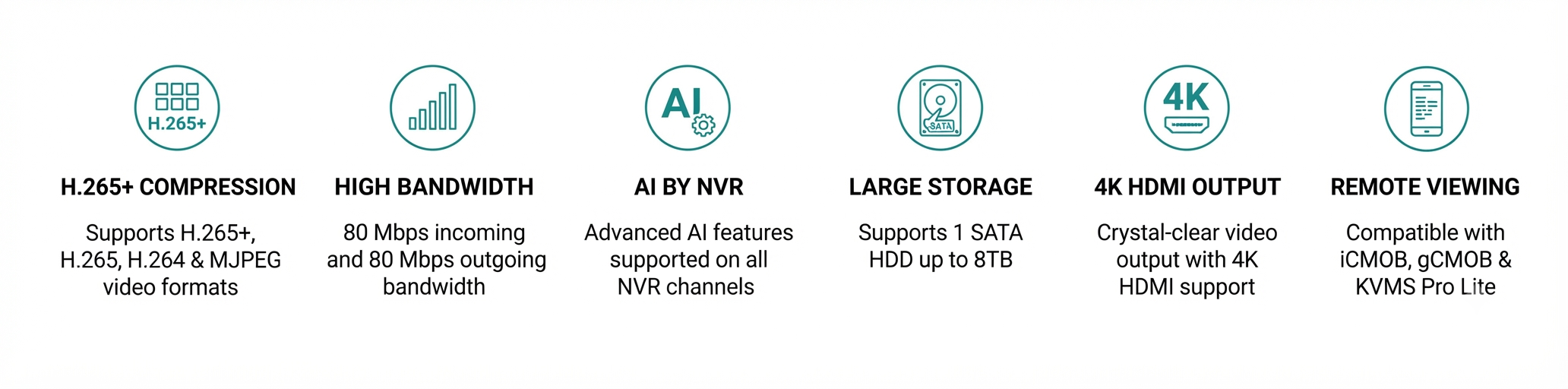 H.265+

H.265+ COMPRESSION

Supports H.265+, H.265, H.264 & MJPEG video formats

HIGH BANDWIDTH

80 Mbps incoming and 80 Mbps outgoing bandwidth

AI

AI BY NVR

Advanced AI features supported on all NVR channels

SATA

LARGE STORAGE

Supports 1 SATA HDD up to 8TB

4K

4K HDMI OUTPUT

Crystal-clear video output with 4K HDMI support

REMOTE VIEWING

Compatible with iCMOB, gCMOB & KVMS Pro Lite